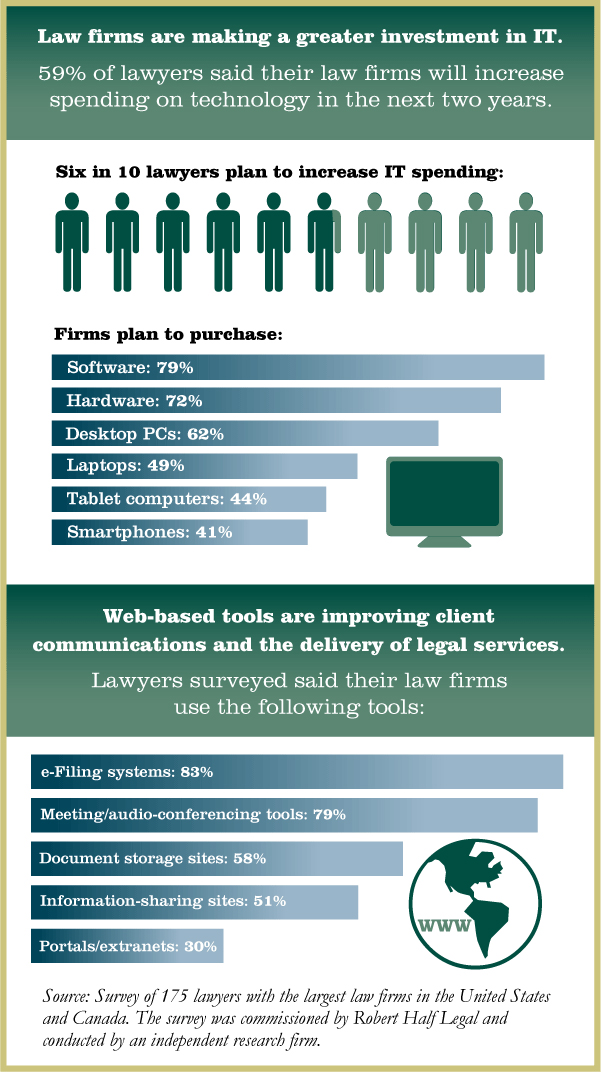 Law firms are making a greater investment in IT.

59% of lawyers said their law firms will increase spending on technology in the next two years.

Six in 10 lawyers plan to increase IT spending:

Firms plan to purchase:

Software: 79%

Hardware: 72%

Desktop PCs: 62%

Laptops: 49%

Tablet computers: 44%

Smartphones: 41%

Web-based tools are improving client communications and the delivery of legal services.

Lawyers surveyed said their law firms use the following tools:

e-Filing systems: 83%

Meeting/audio-conferencing tools: 79%

Document storage sites: 58%

Information-sharing sites: 51%

Portals/extranets: 30%

WWW

Source: Survey of 175 lawyers with the largest law firms in the United States and Canada. The survey was commissioned by Robert Half Legal and conducted by an independent research firm.